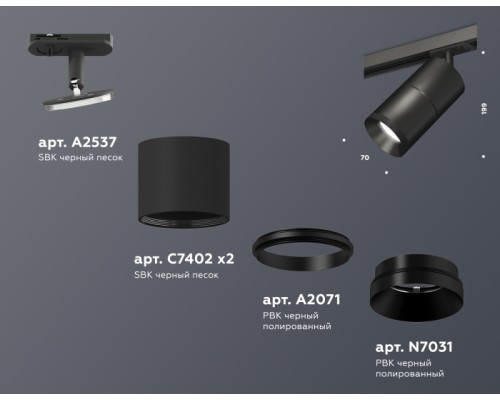 арт. A2537
SBK черный песок

199

70

арт. C7402 x2
SBK черный песок

арт. A2071
PBK черный полированный

арт. N7031
PBK черный полированный