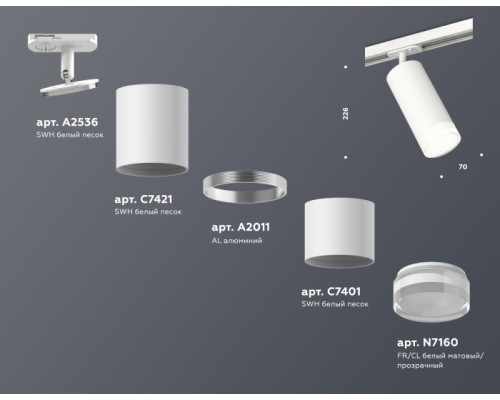 арт. A2536
SWH белый песок

арт. C7421
SWH белый песок

арт. A2011
AL алюминий

арт. C7401
SWH белый песок

арт. N7160
FR/CL белый матовый/ прозрачный

226

70