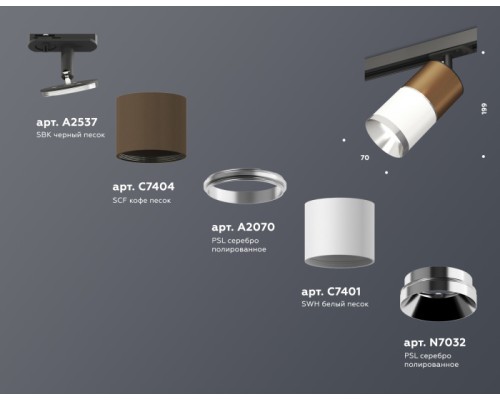 арт. A2537
SBK черный песок

арт. C7404
SCF кофе песок

арт. A2070
PSL серебро полированное

арт. C7401
SWH белый песок

арт. N7032
PSL серебро полированное

199

70