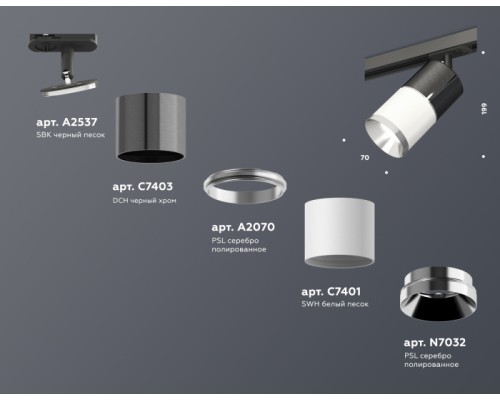 арт. A2537
SBK черный песок

арт. C7403
DCH черный хром

арт. A2070
PSL серебро полированное

арт. C7401
SWH белый песок

арт. N7032
PSL серебро полированное

199

70