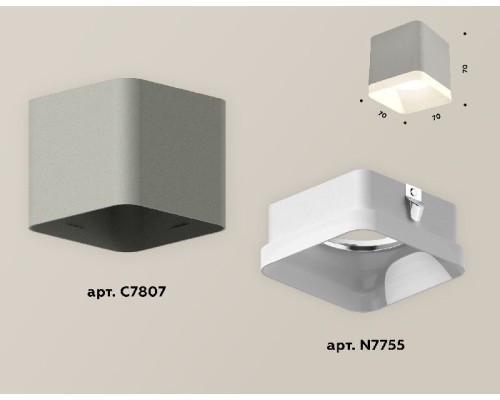 70

70

70

арт. C7807

арт. N7755