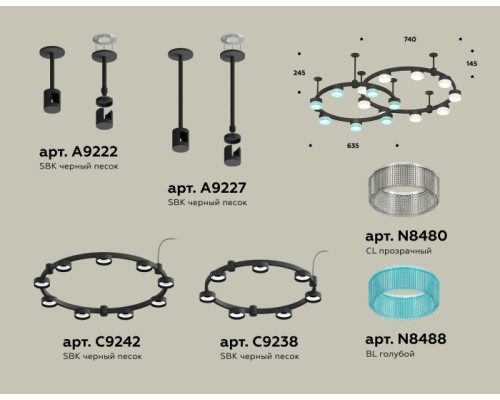 арт. A9222
SBK черный песок

арт. A9227
SBK черный песок

740
245
145
635

арт. N8480
CL прозрачный

арт. C9242
SBK черный песок

арт. C9238
SBK черный песок

арт. N8488
BL голубой