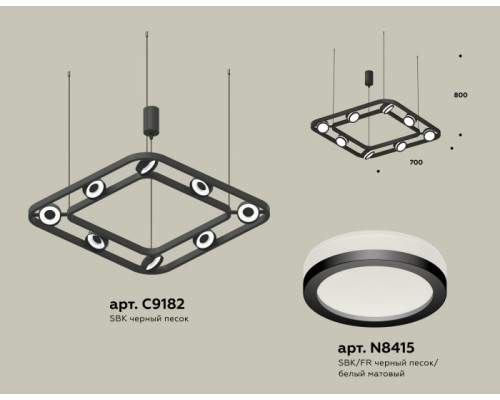 800

700

арт. C9182
SBK черный песок

арт. N8415
SBK/FR черный песок/ белый матовый