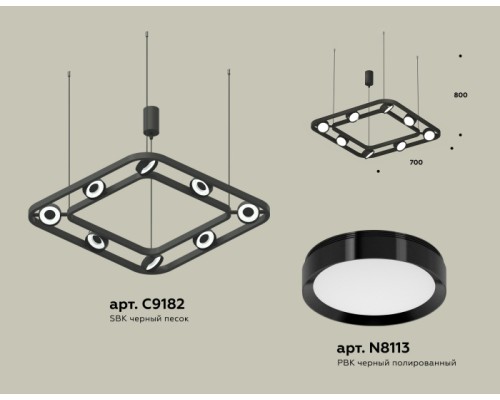 800

700

арт. C9182
SBK черный песок

арт. N8113
PBK черный полированный