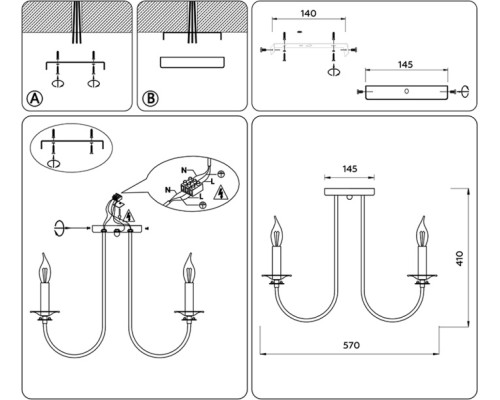 A

B

140

145

N
L
N
L

145

410

570