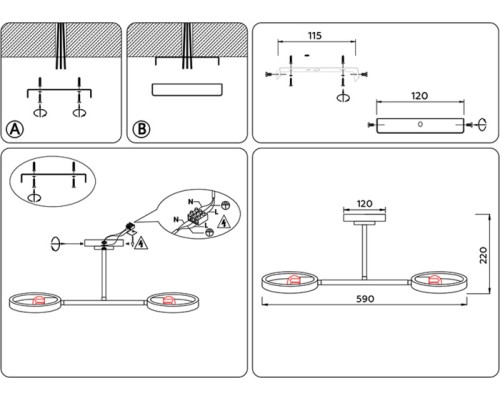 A

B

115

120

N

L

N

L

120

220

590