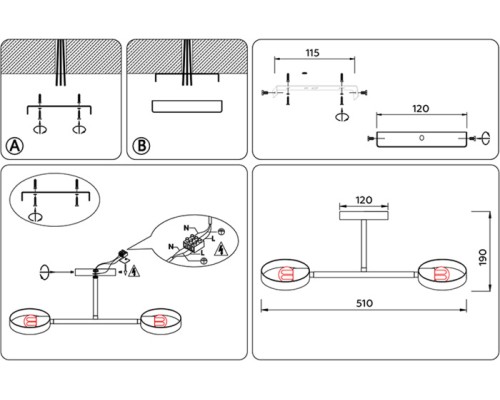 A

B

115

120

N

L

N

L

120

190

510