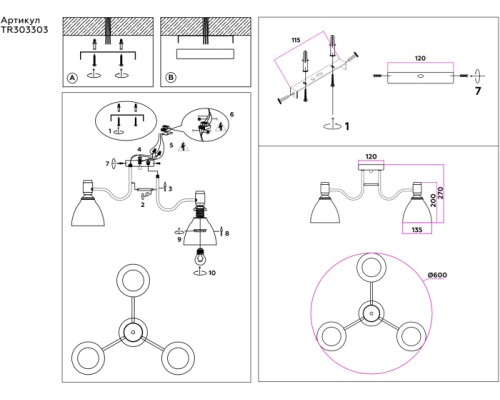 Артикул
TR303303

A

B

1

6

5

4

7

3

2

8

9

10

115

120

7

1

120

270

200

135

Ø600