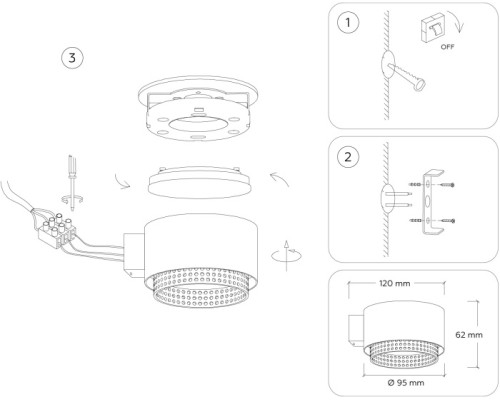 3

1

OFF

2

120 mm

62 mm

Ø 95 mm