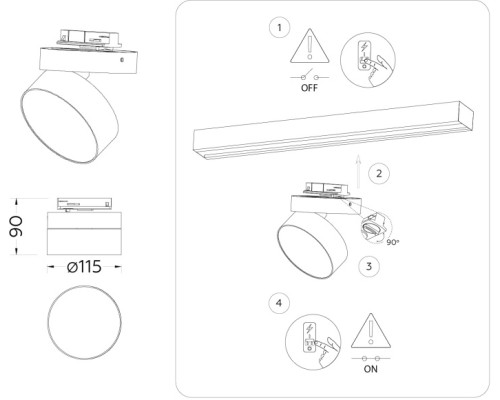 90
ø115
1
OFF
2
90°
3
4
ON