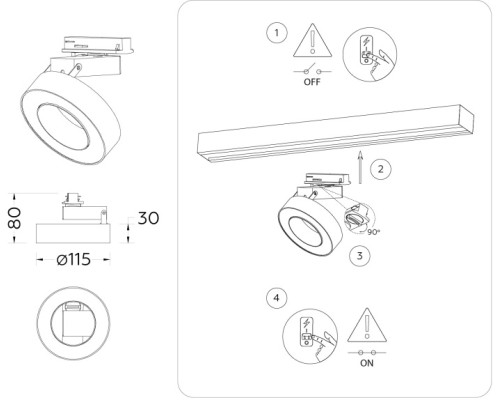 80

30

ø115

1

OFF

2

90°

3

4

ON