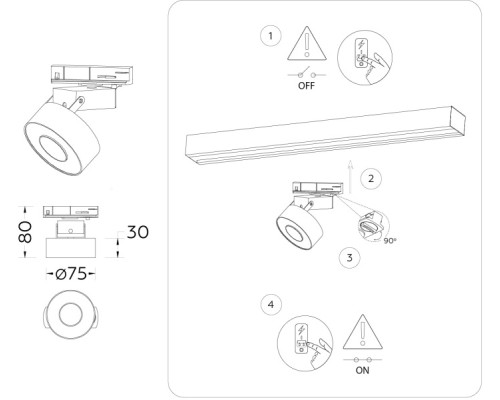 80
30
ø75
1
OFF
2
90°
3
4
ON