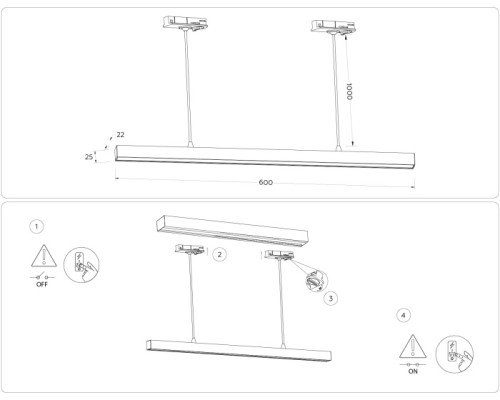 1000
22
25
600

1
OFF
2
3
4
ON