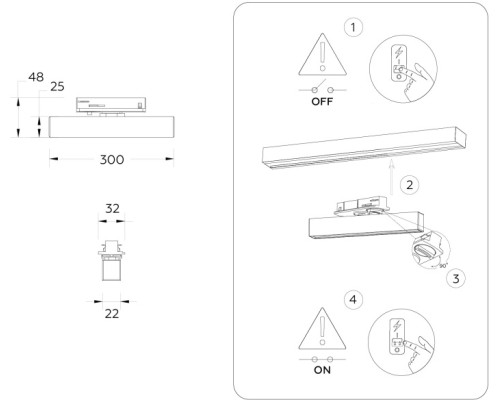 48
25
300
32
22
1
OFF
2
90°
3
4
ON