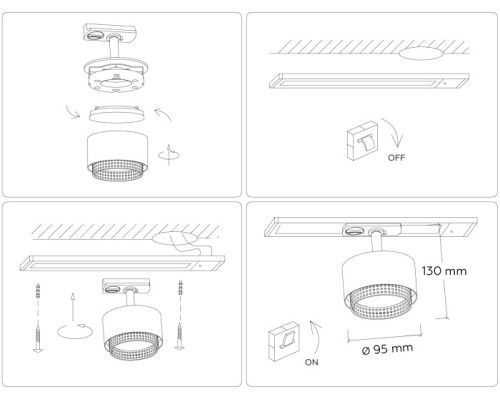 OFF

130 mm

ø 95 mm

ON