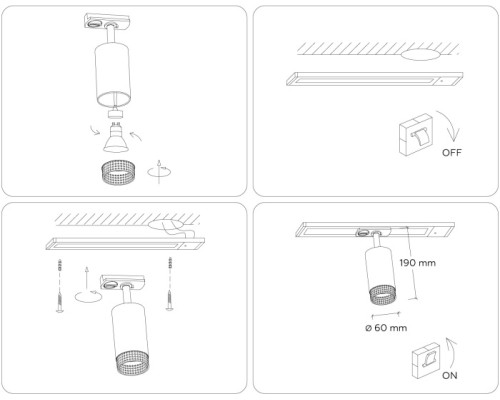 OFF

190 mm

ø 60 mm

ON