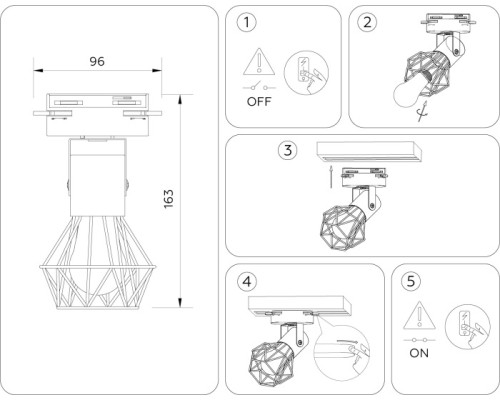 96

163

1

OFF

2

3

4

5

ON