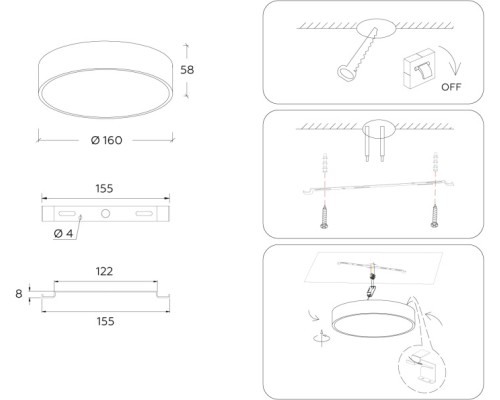 58

Ø 160

155

Ø 4

122

8

155

OFF