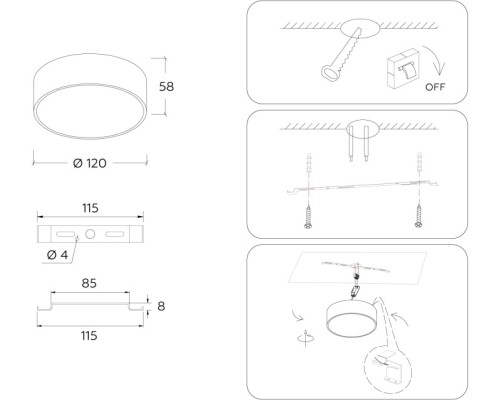 58

Ø 120

115

Ø 4

85

8

115

OFF