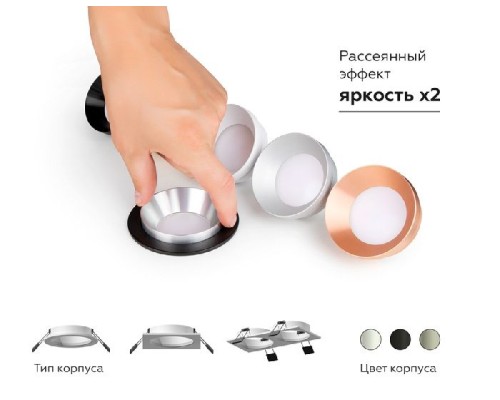 Рассеянный эффект
яркость x2

Тип корпуса

Цвет корпуса